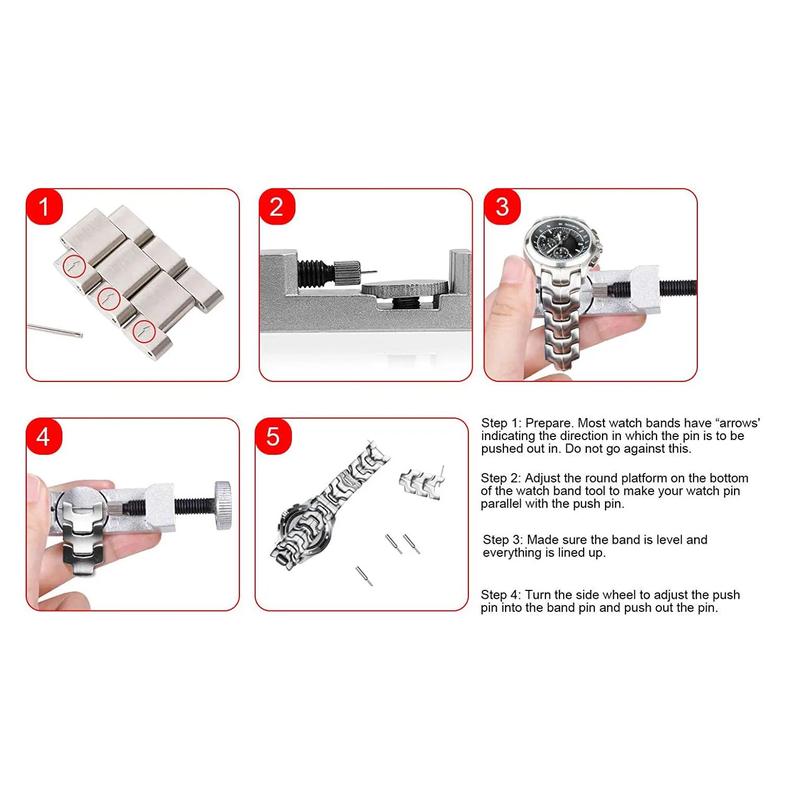 1

2

3

4

5

Step 1: Prepare. Most watch bands have "arrows' indicating the direction in which the pin is to be pushed out in. Do not go against this.

Step 2: Adjust the round platform on the bottom of the watch band tool to make your watch pin parallel with the push pin.

Step 3: Made sure the band is level and everything is lined up.

Step 4: Turn the side wheel to adjust the push pin into the band pin and push out the pin.